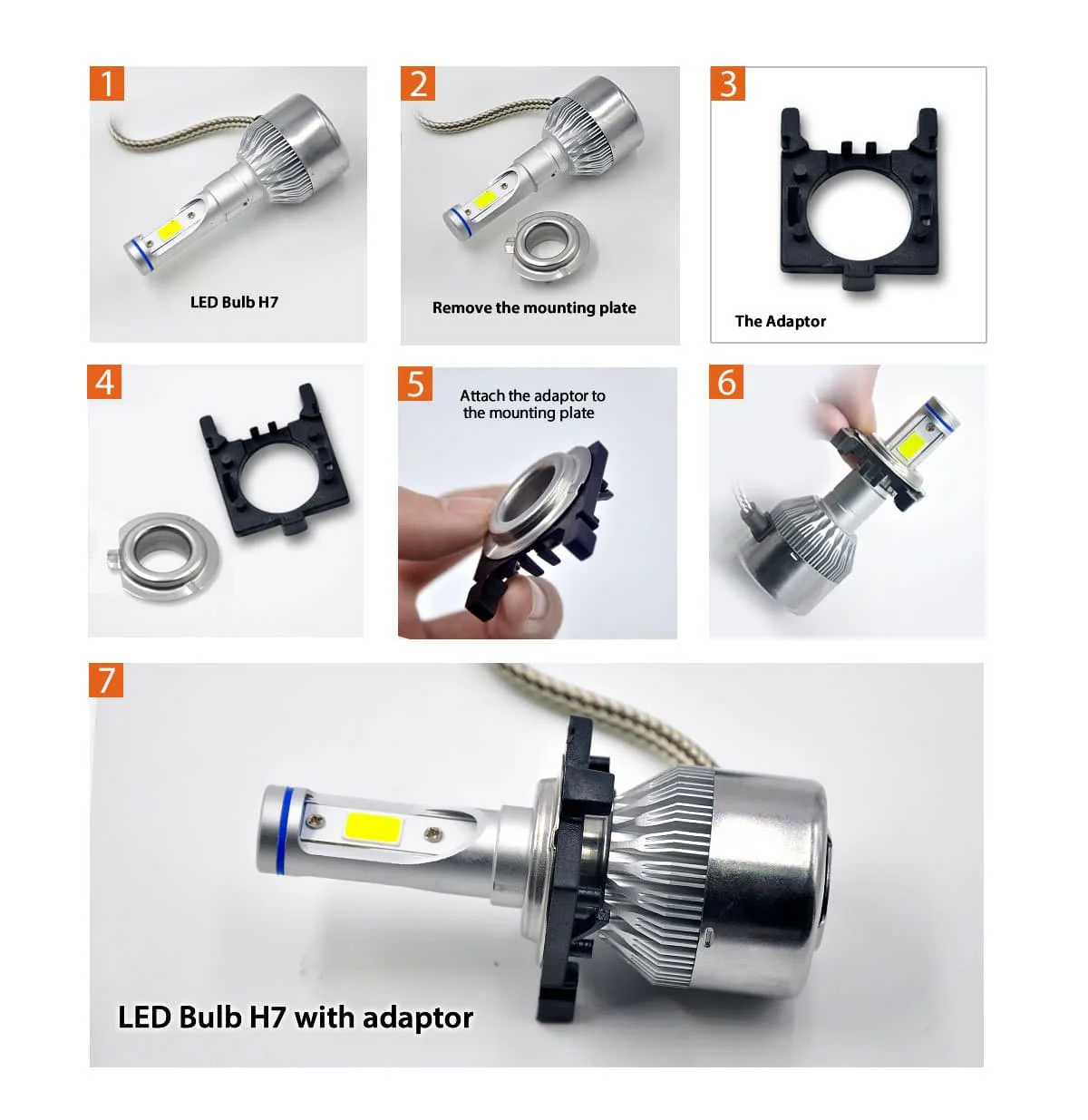 1

LED Bulb H7

2

Remove the mounting plate

3

The Adaptor

4

5

Attach the adaptor to the mounting plate

6

7

LED Bulb H7 with adaptor